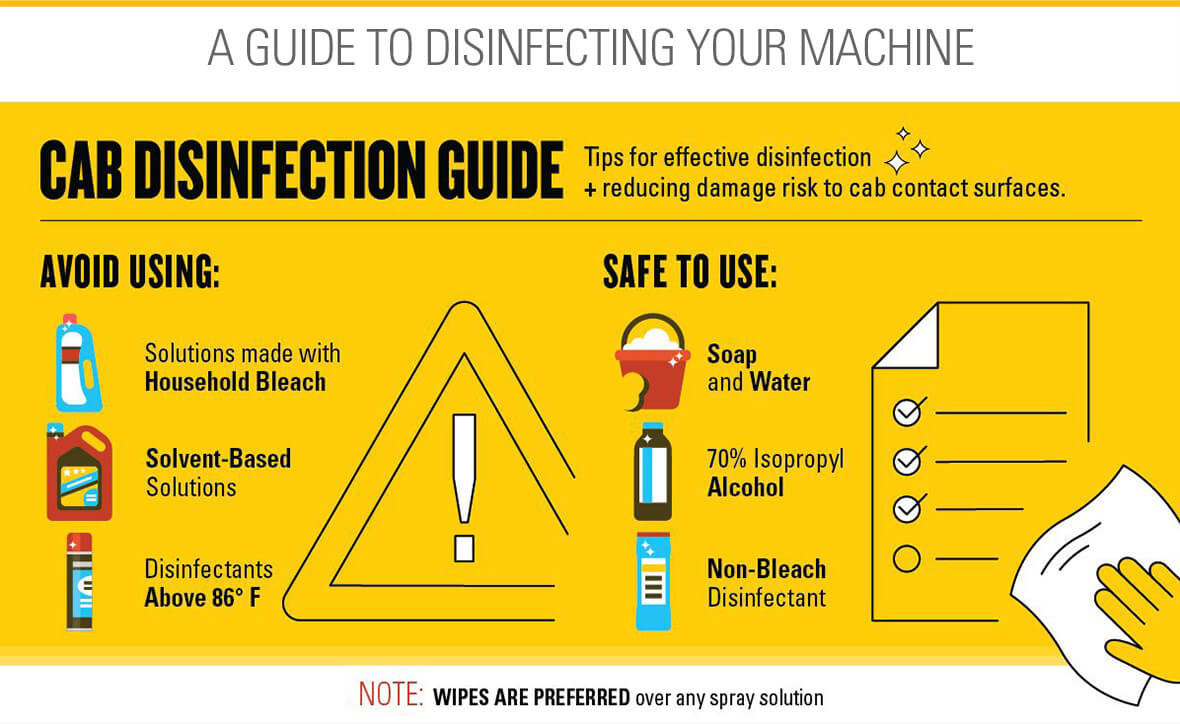 A GUIDE TO DISINFECTING YOUR MACHINE

CAB DISINFECTION GUIDE

Tips for effective disinfection + reducing damage risk to cab contact surfaces.

AVOID USING:

Solutions made with Household Bleach

Solvent-Based Solutions

Disinfectants Above 86° F

SAFE TO USE:

Soap and Water

70% Isopropyl Alcohol

Non-Bleach Disinfectant

NOTE: WIPES ARE PREFERRED over any spray solution