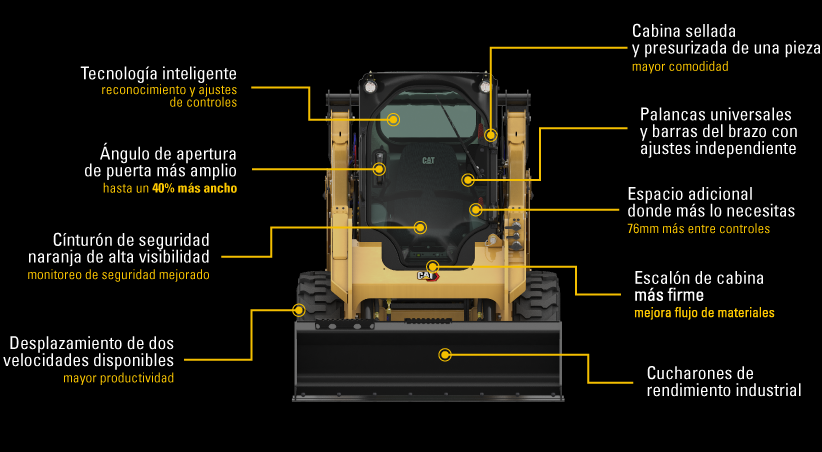 Tecnología inteligente
reconocimiento y ajustes de controles

Ángulo de apertura de puerta más amplio
hasta un 40% más ancho

Cínturón de seguridad naranja de alta visibilidad
monitoreo de seguridad mejorado

Desplazamiento de dos velocidades disponibles
mayor productividad

Cabina sellada y presurizada de una pieza
mayor comodidad

Palancas universales y barras del brazo con ajustes independiente

Espacio adicional donde más lo necesitas
76mm más entre controles

Escalón de cabina más firme
mejora flujo de materiales

Cucharones de rendimiento industrial

CAT

CAT