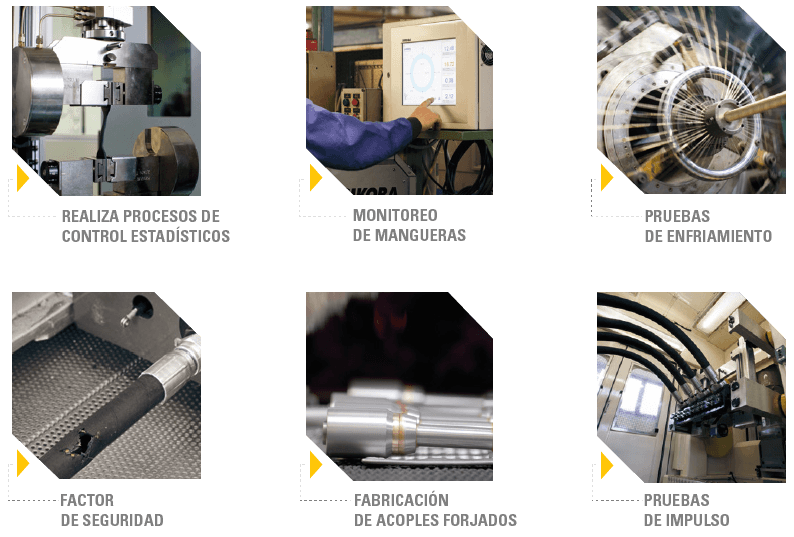 REALIZA PROCESOS DE CONTROL ESTADÍSTICOS

MONITOREO DE MANGUERAS

PRUEBAS DE ENFRIAMIENTO

FACTOR DE SEGURIDAD

FABRICACIÓN DE ACOPLES FORJADOS

PRUEBAS DE IMPULSO